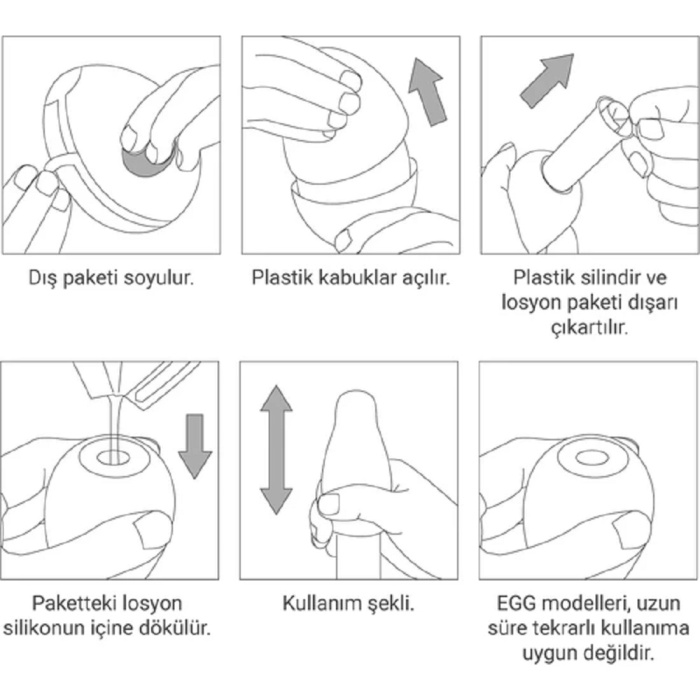 Dış paketi soyulur.

Plastik kabuklar açılır.

Plastik silindir ve losyon paketi dışarı çıkartılır.

Paketteki losyon silikonun içine dökülür.

Kullanım şekli.

EGG modelleri, uzun süre tekrarlı kullanıma uygun değildir.