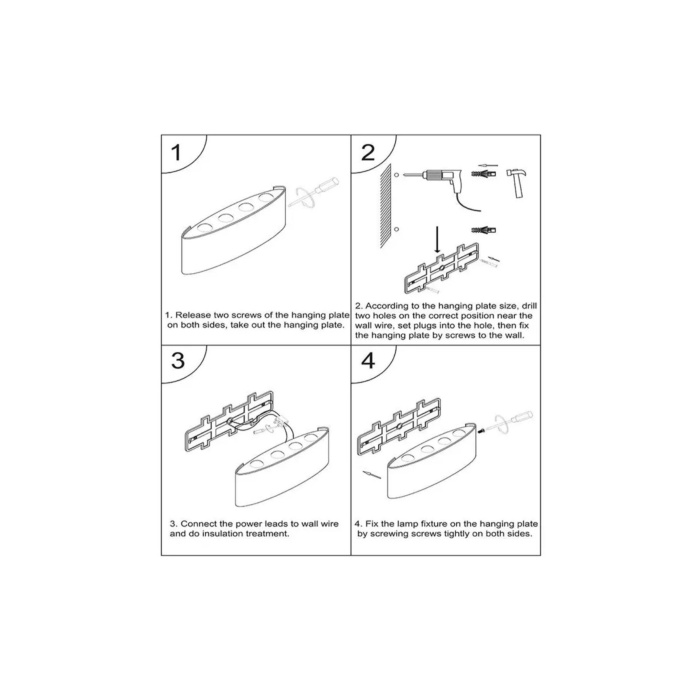 1

1. Release two screws of the hanging plate on both sides, take out the hanging plate.

2

2. According to the hanging plate size, drill two holes on the correct position near the wall wire, set plugs into the hole, then fix the hanging plate by screws to the wall.

3

3. Connect the power leads to wall wire and do insulation treatment.

4

4. Fix the lamp fixture on the hanging plate by screwing screws tightly on both sides.