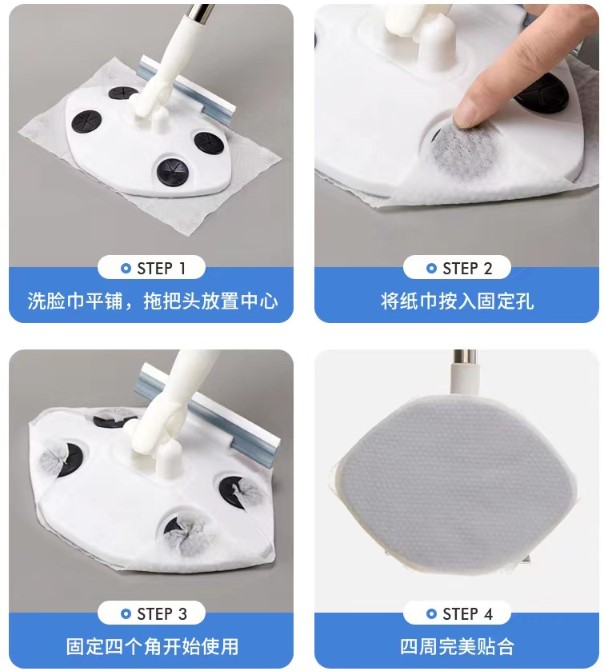 STEP 1
洗脸巾平铺，拖把头放置中心

STEP 2
将纸巾按入固定孔

STEP 3
固定四个角开始使用

STEP 4
四周完美贴合