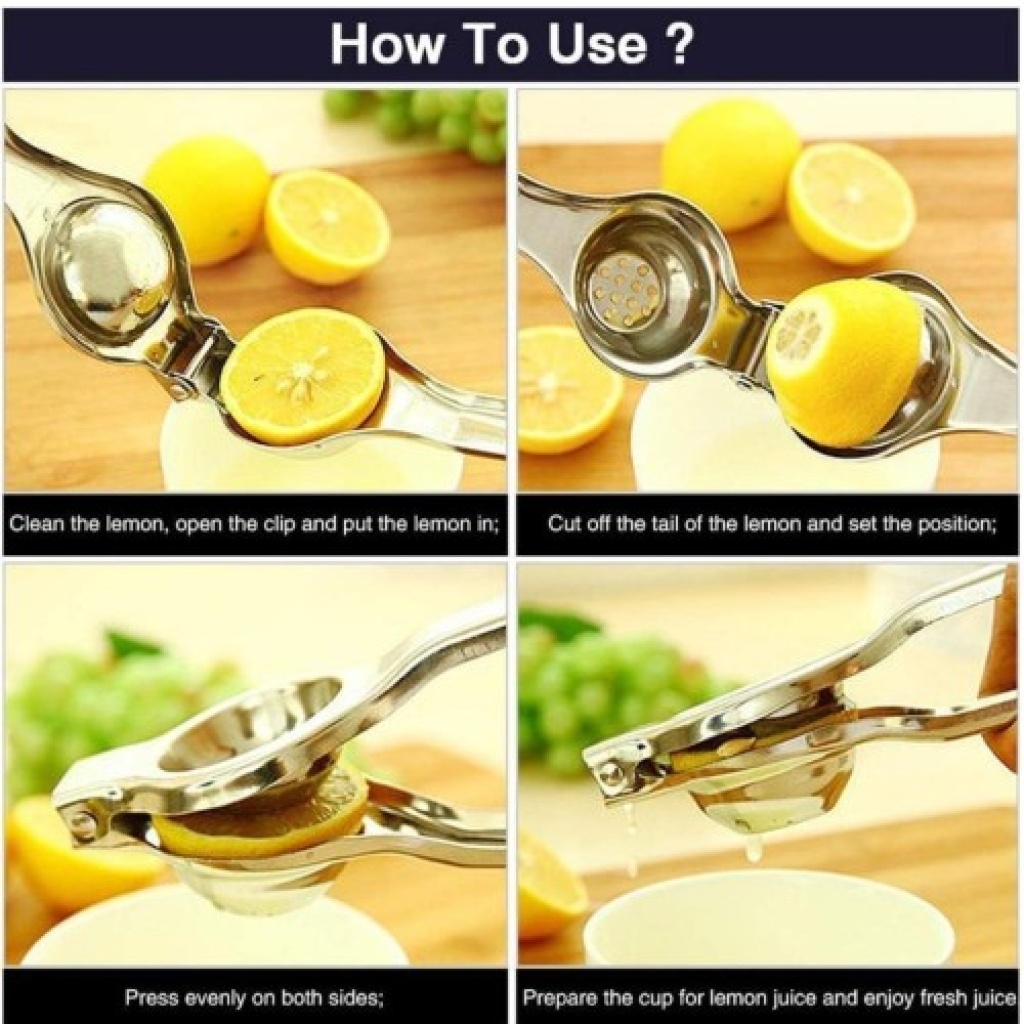 How To Use ?

Clean the lemon, open the clip and put the lemon in;

Cut off the tail of the lemon and set the position;

Press evenly on both sides;

Prepare the cup for lemon juice and enjoy fresh juice