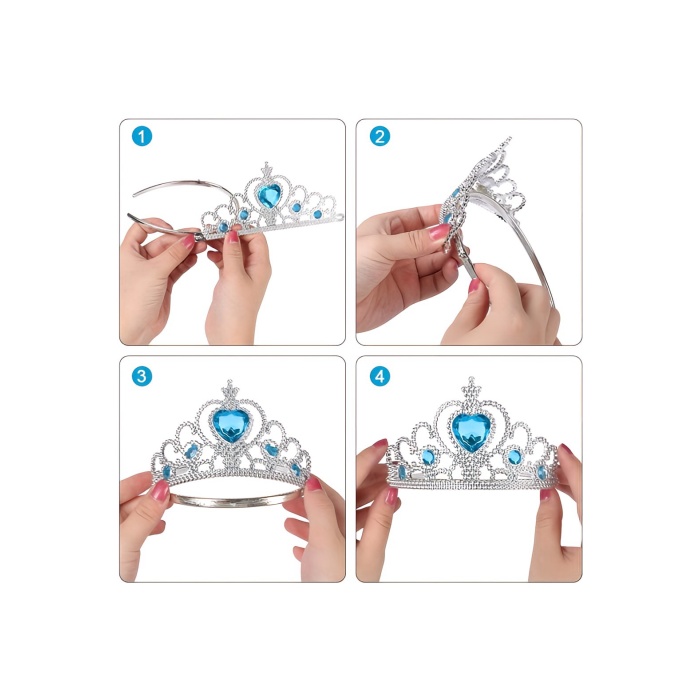 1

2

3

4