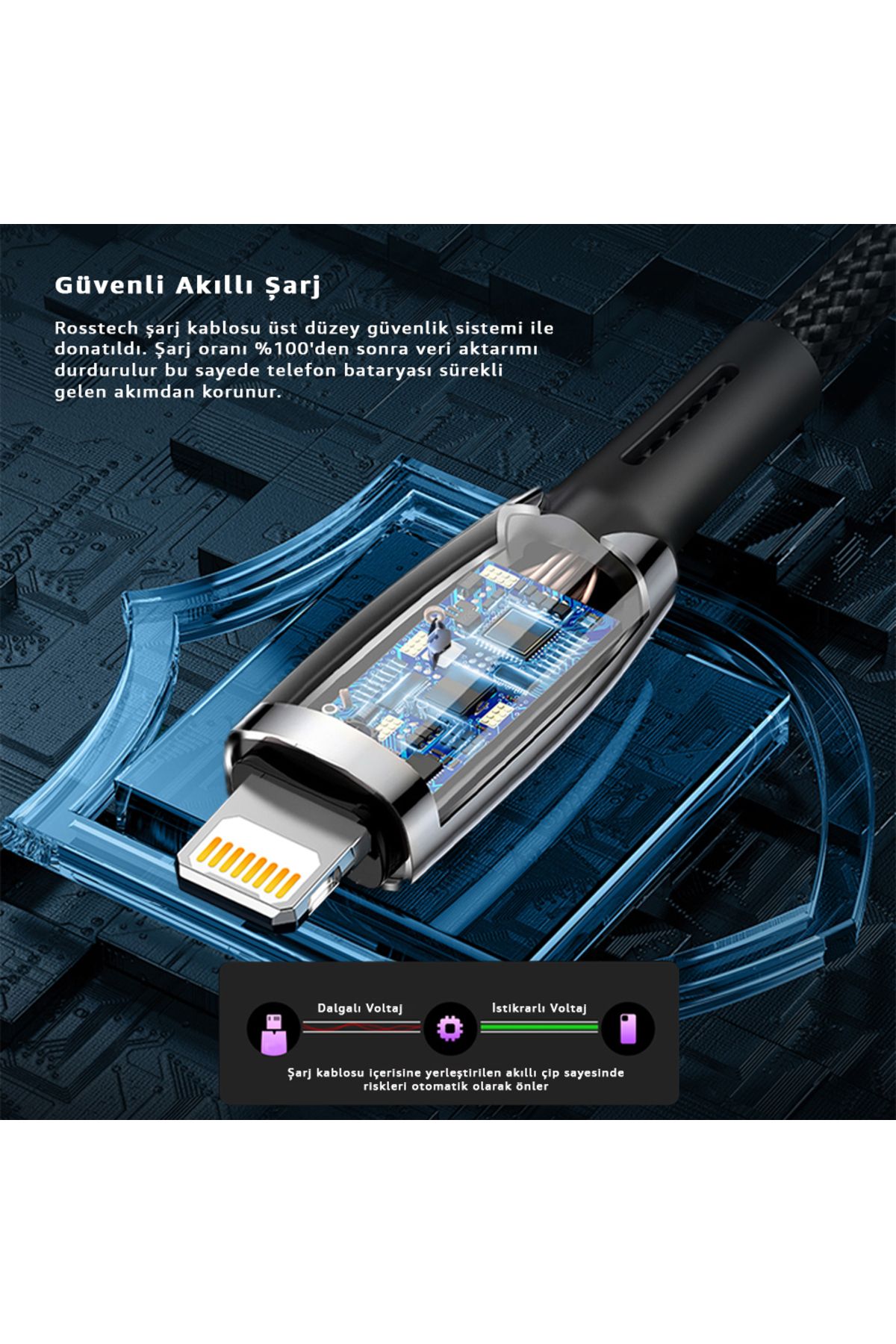 Güvenli Akıllı Şarj

Rosstech şarj kablosu üst düzey güvenlik sistemi ile donatıldı. Şarj oranı %100'den sonra veri aktarımı durdurulur bu sayede telefon bataryası sürekli gelen akımdan korunur.

Dalgalı Voltaj

İstikrarlı Voltaj

Şarj kablosu içerisine yerleştirilen akıllı çip sayesinde riskleri otomatik olarak önler