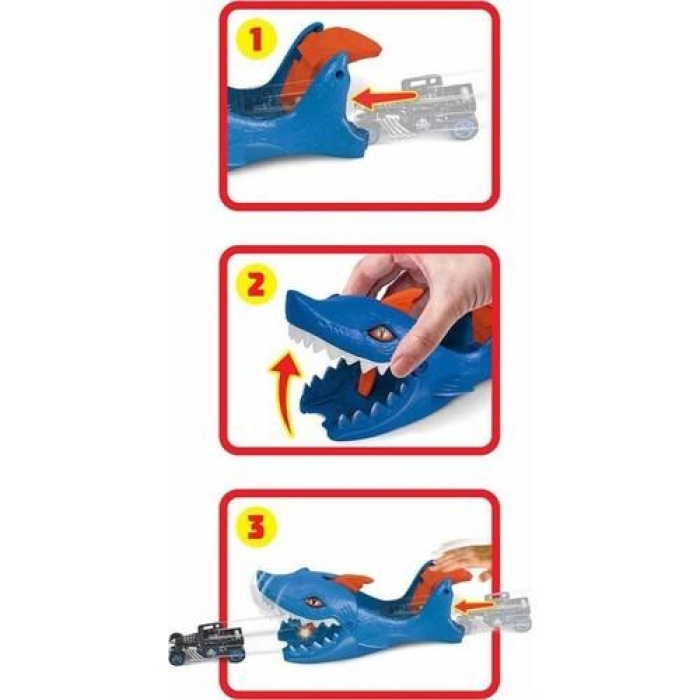 1

2

3