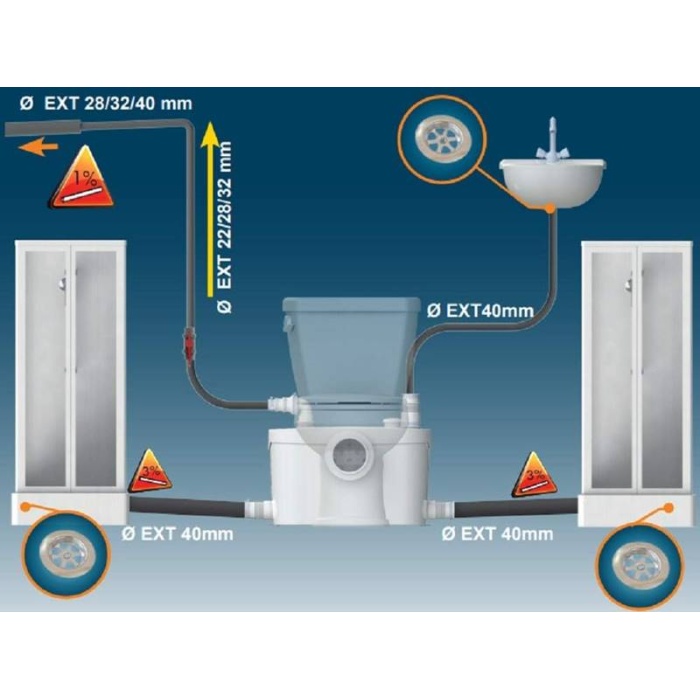 Ø EXT 28/32/40 mm

1%

Ø EXT 22/28/32 mm

Ø EXT40mm

3%

3%

Ø EXT 40mm

Ø EXT 40mm