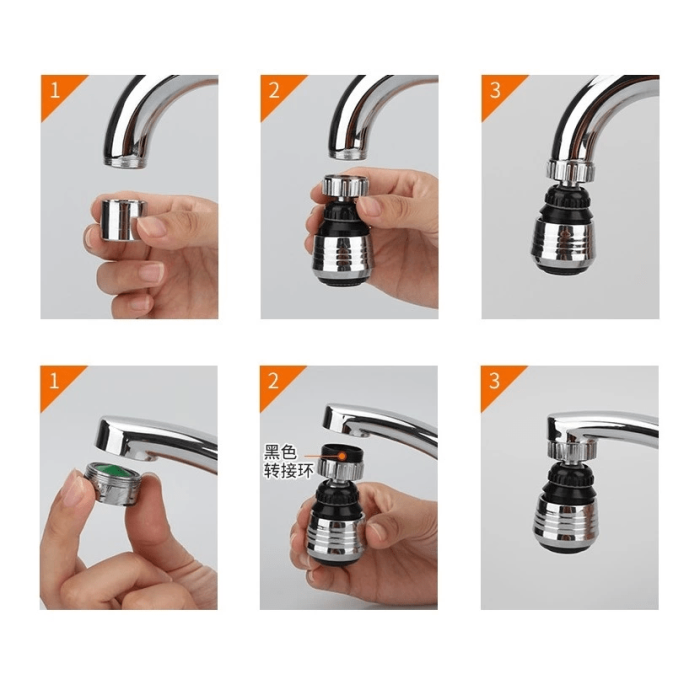 1

2

3

1

2

黑色
转接环

3